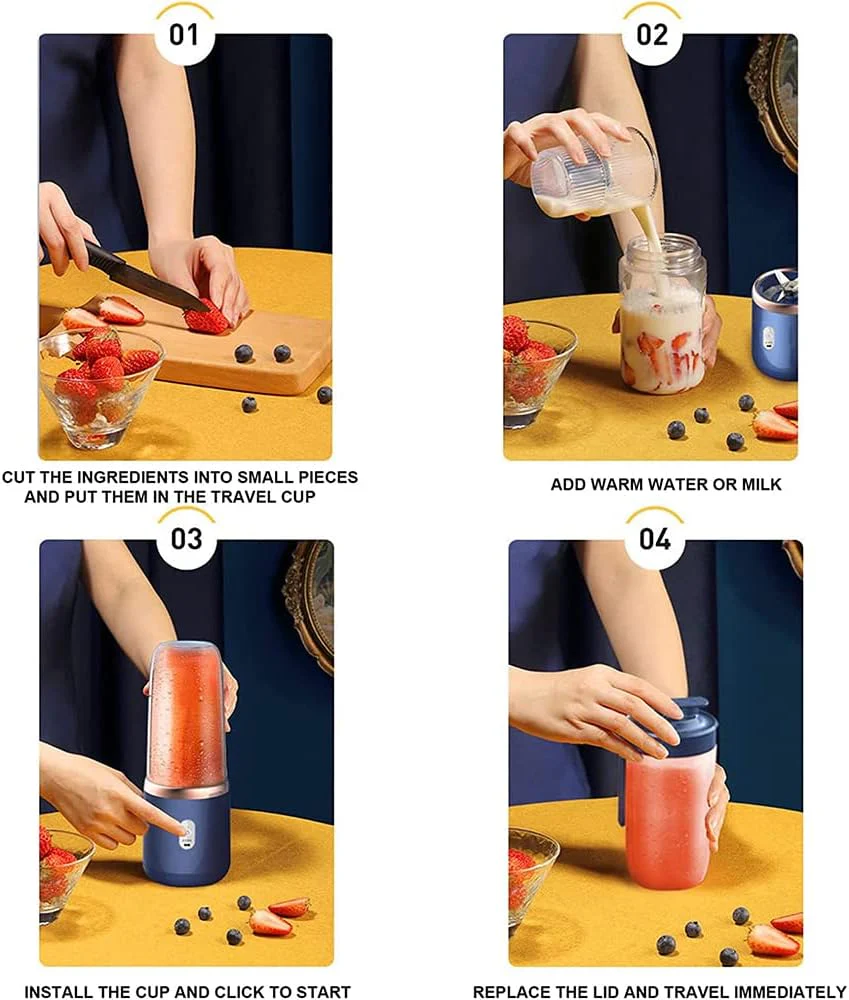 01

CUT THE INGREDIENTS INTO SMALL PIECES AND PUT THEM IN THE TRAVEL CUP

02

ADD WARM WATER OR MILK

03

INSTALL THE CUP AND CLICK TO START

04

REPLACE THE LID AND TRAVEL IMMEDIATELY